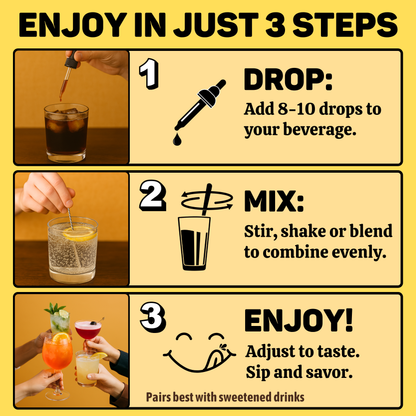 ENJOY IN JUST 3 STEPS

1

DROP:
Add 8–10 drops to your beverage.

2

MIX:
Stir, shake or blend to combine evenly.

3

ENJOY!
Adjust to taste.
Sip and savor.

Pairs best with sweetened drinks