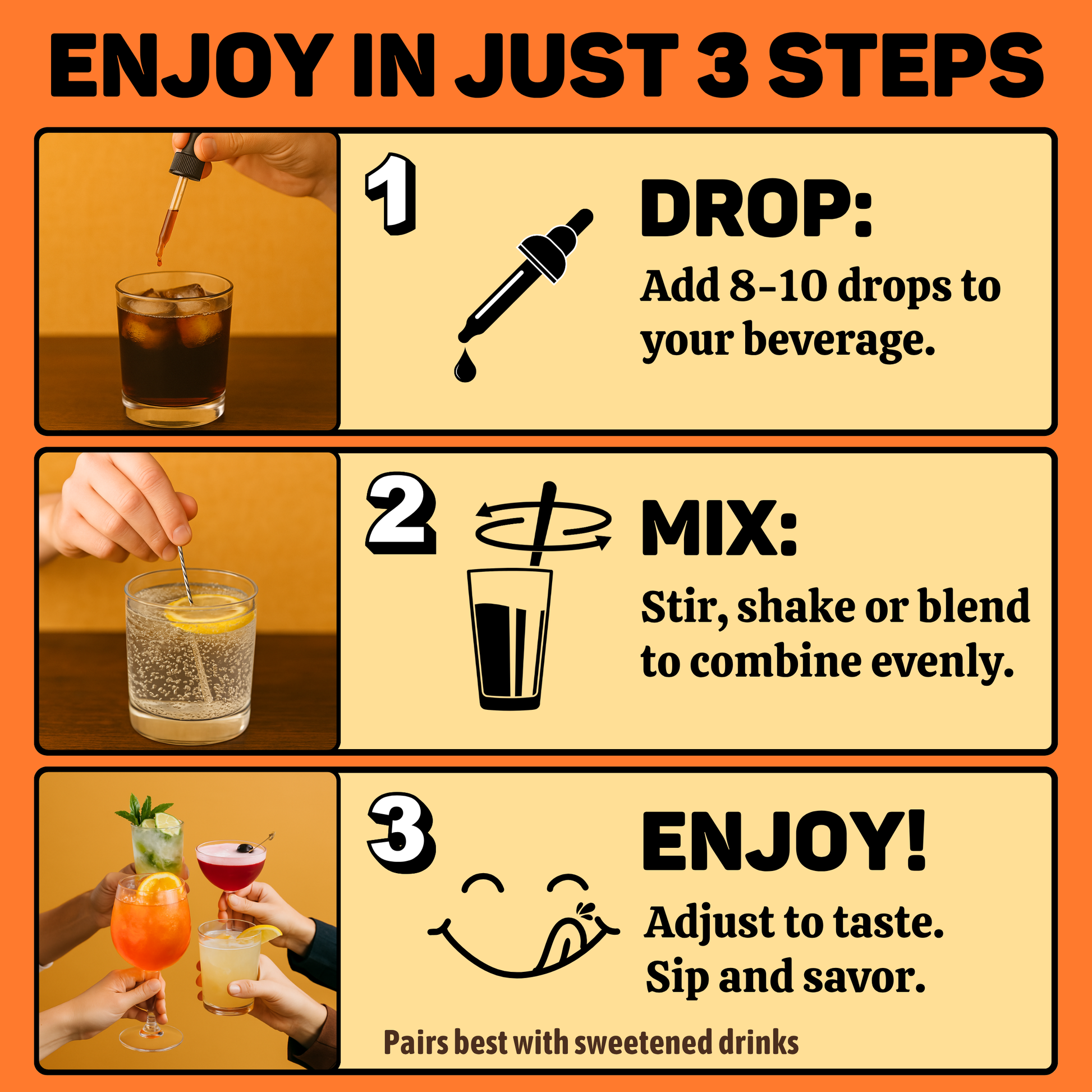 ENJOY IN JUST 3 STEPS

1

DROP:
Add 8-10 drops to your beverage.

2

MIX:
Stir, shake or blend to combine evenly.

3

ENJOY!
Adjust to taste. Sip and savor.

Pairs best with sweetened drinks